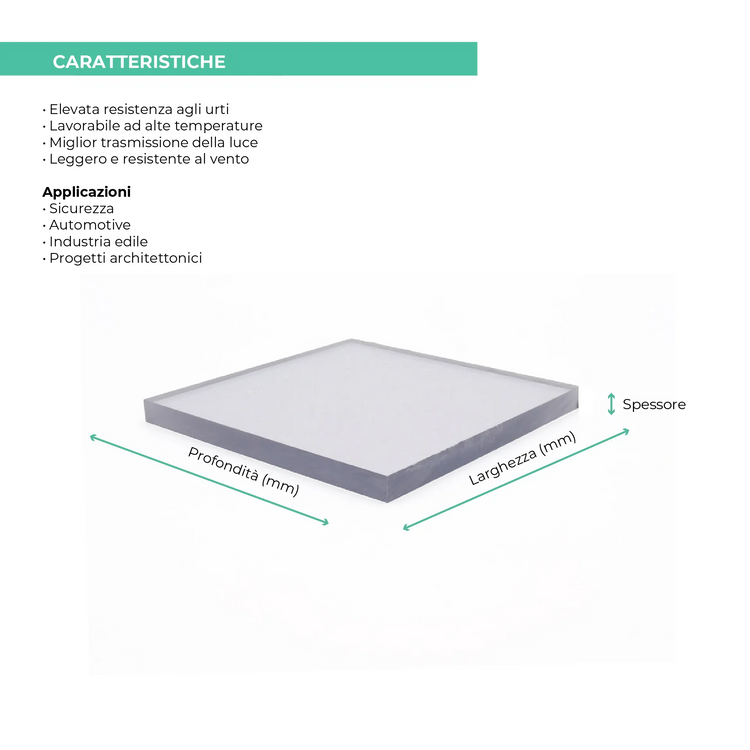 CARATTERISTICHE

· Elevata resistenza agli urti
· Lavorabile ad alte temperature
· Miglior trasmissione della luce
· Leggero e resistente al vento

Applicazioni
· Sicurezza
· Automotive
· Industria edile
· Progetti architettonici

Spessore

Profondità (mm)

Larghezza (mm)