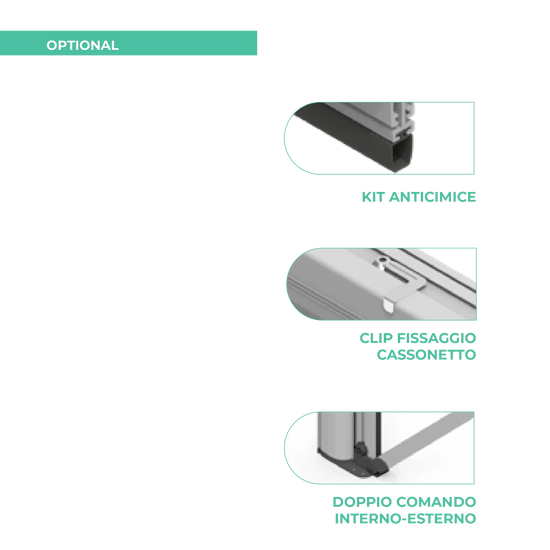 OPTIONAL

KIT ANTICIMICE

CLIP FISSAGGIO CASSONETTO

DOPPIO COMANDO INTERNO-ESTERNO