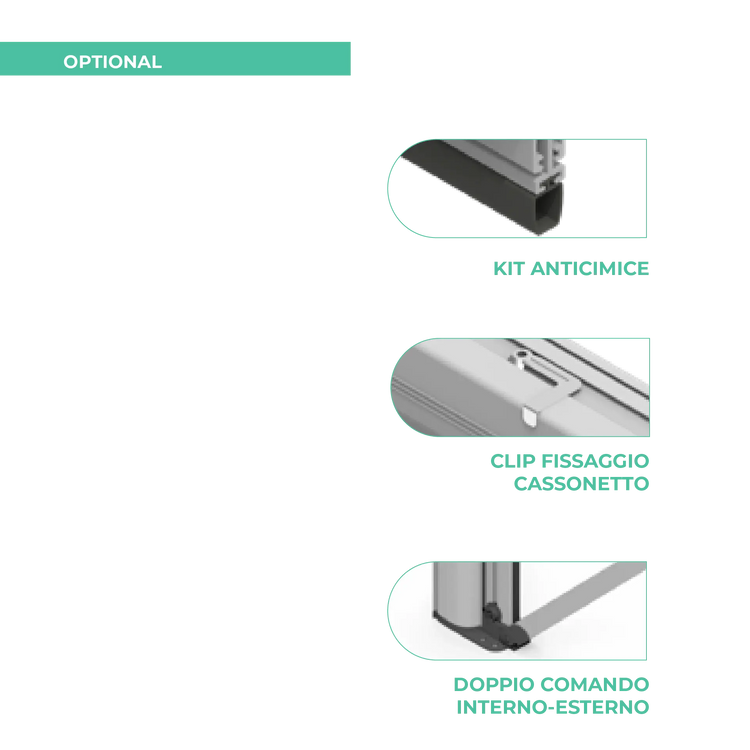 OPTIONAL

KIT ANTICIMICE

CLIP FISSAGGIO CASSONETTO

DOPPIO COMANDO INTERNO-ESTERNO