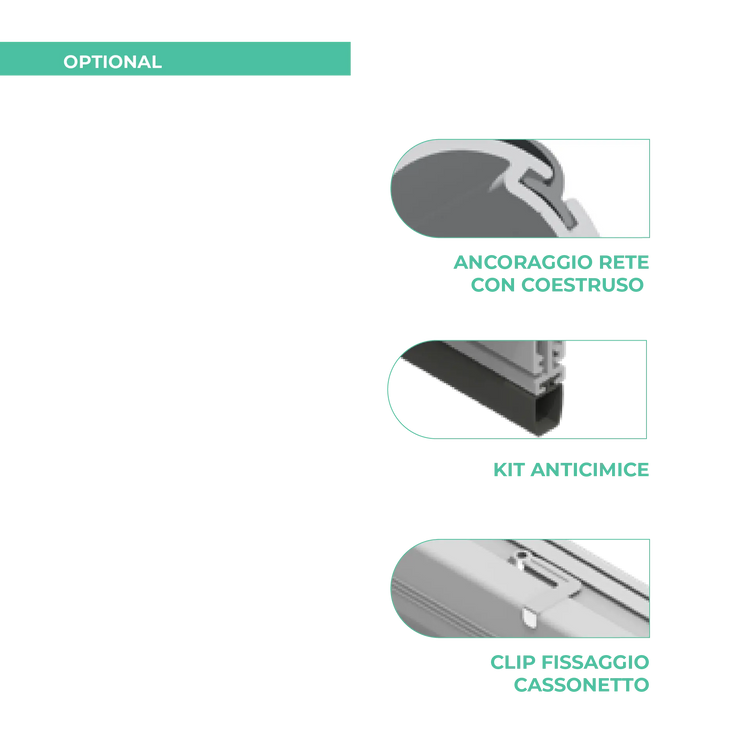 OPTIONAL

ANCORAGGIO RETE
CON COESTRUSO

KIT ANTICIMICE

CLIP FISSAGGIO
CASSONETTO