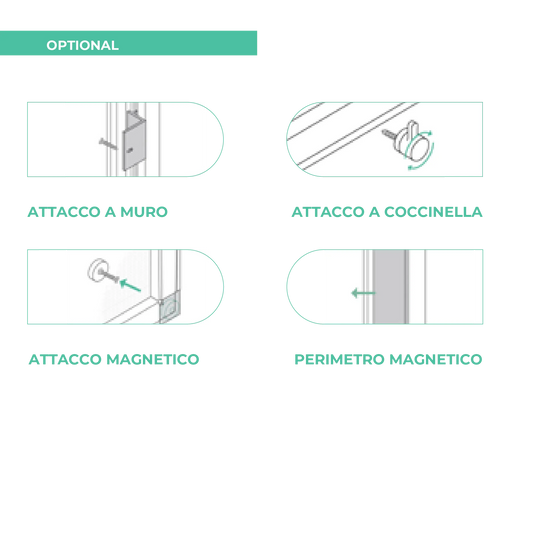 OPTIONAL

ATTACCO A MURO

ATTACCO A COCCINELLA

ATTACCO MAGNETICO

PERIMETRO MAGNETICO