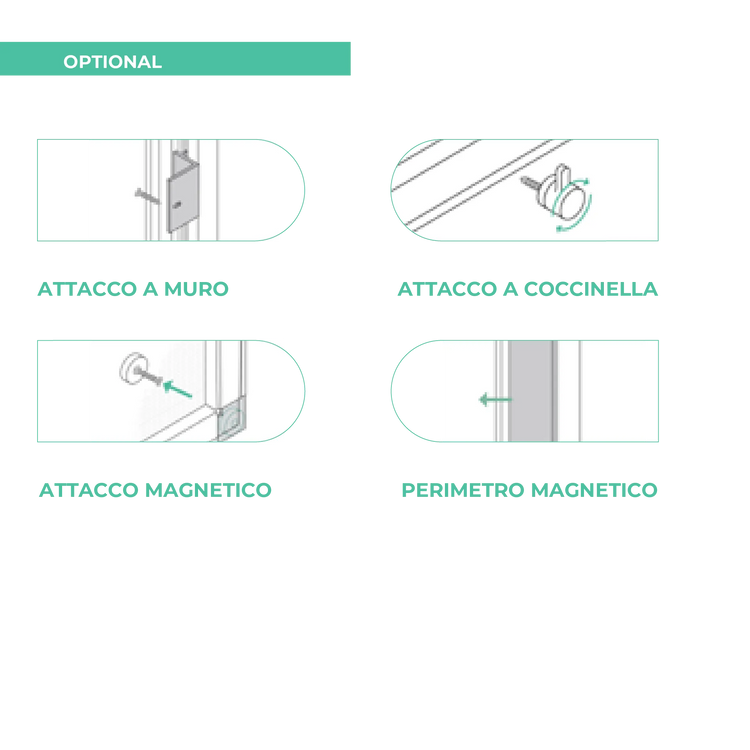 OPTIONAL

ATTACCO A MURO

ATTACCO A COCCINELLA

ATTACCO MAGNETICO

PERIMETRO MAGNETICO