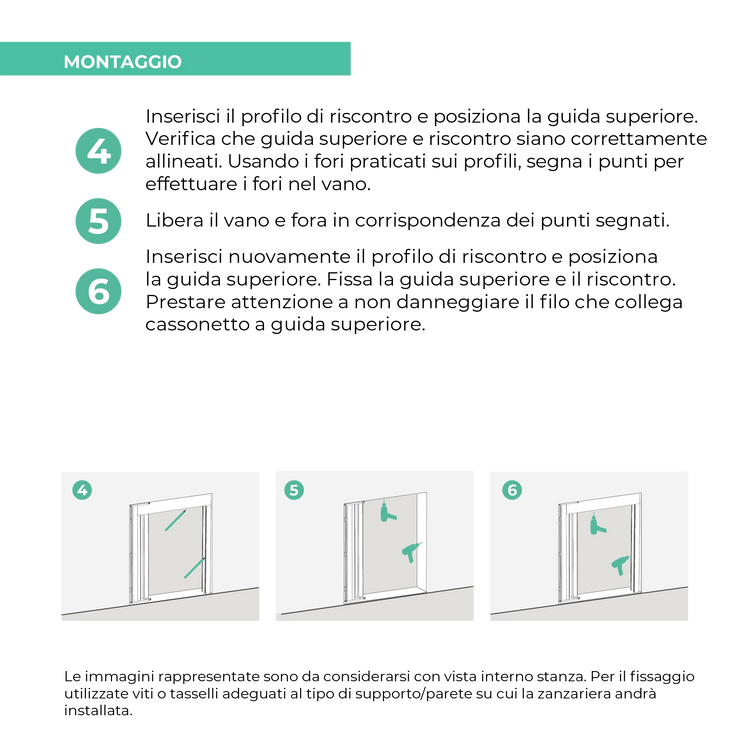 MONTAGGIO

4 Inserisci il profilo di riscontro e posiziona la guida superiore. Verifica che guida superiore e riscontro siano correttamente allineati. Usando i fori praticati sui profili, segna i punti per effettuare i fori nel vano.

5 Libera il vano e fora in corrispondenza dei punti segnati.

6 Inserisci nuovamente il profilo di riscontro e posiziona la guida superiore. Fissa la guida superiore e il riscontro. Prestare attenzione a non danneggiare il filo che collega cassonetto a guida superiore.

4

5

6

Le immagini rappresentate sono da considerarsi con vista interno stanza. Per il fissaggio utilizzate viti o tasselli adeguati al tipo di supporto/parete su cui la zanzariera andrà installata.