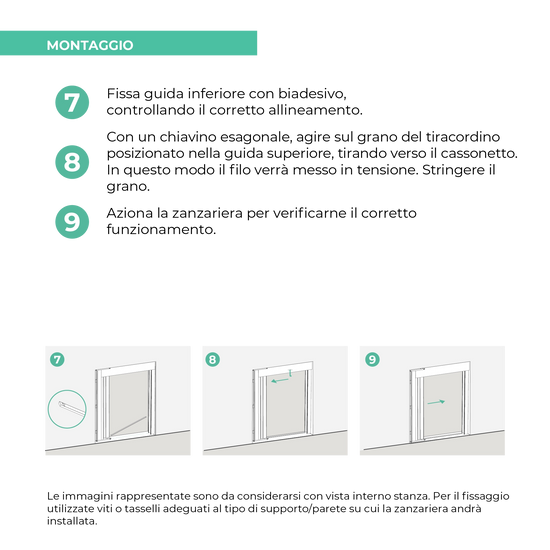 MONTAGGIO

7 Fissa guida inferiore con biadesivo, controllando il corretto allineamento.

8 Con un chiavino esagonale, agire sul grano del tiracordino posizionato nella guida superiore, tirando verso il cassonetto. In questo modo il filo verrà messo in tensione. Stringere il grano.

9 Aziona la zanzariera per verificarne il corretto funzionamento.

7

8

9

Le immagini rappresentate sono da considerarsi con vista interno stanza. Per il fissaggio utilizzate viti o tasselli adeguati al tipo di supporto/parete su cui la zanzariera andrà installata.