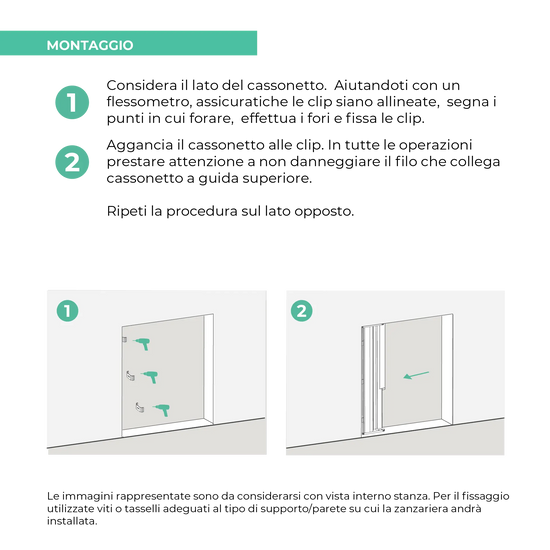 MONTAGGIO

1 Considera il lato del cassonetto. Aiutandoti con un flessometro, assicuratiche le clip siano allineate, segna i punti in cui forare, effettua i fori e fissa le clip.

2 Aggancia il cassonetto alle clip. In tutte le operazioni prestare attenzione a non danneggiare il filo che collega cassonetto a guida superiore.

Ripeti la procedura sul lato opposto.

1

2

Le immagini rappresentate sono da considerarsi con vista interno stanza. Per il fissaggio utilizzate viti o tasselli adeguati al tipo di supporto/parete su cui la zanzariera andrà installata.