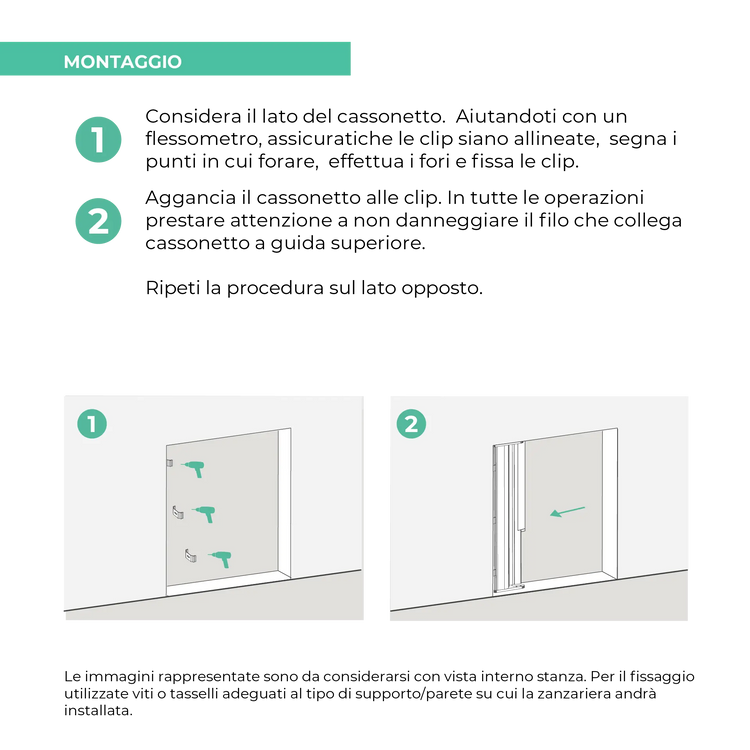 MONTAGGIO

1 Considera il lato del cassonetto. Aiutandoti con un flessometro, assicuratiche le clip siano allineate, segna i punti in cui forare, effettua i fori e fissa le clip.

2 Aggancia il cassonetto alle clip. In tutte le operazioni prestare attenzione a non danneggiare il filo che collega cassonetto a guida superiore.

Ripeti la procedura sul lato opposto.

1

2

Le immagini rappresentate sono da considerarsi con vista interno stanza. Per il fissaggio utilizzate viti o tasselli adeguati al tipo di supporto/parete su cui la zanzariera andrà installata.